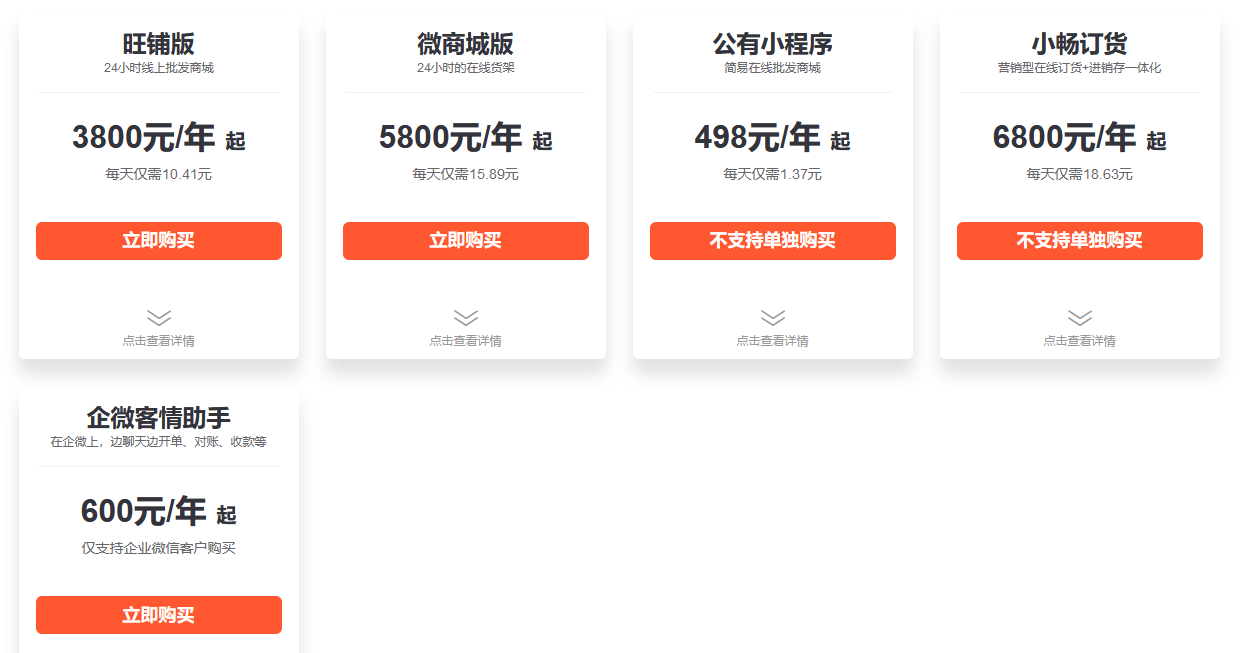 旺铺版
24小时线上批发商城

3800元/年 起

每天仅需10.41元

立即购买

点击查看详情

微商城版
24小时的在线货架

5800元/年 起

每天仅需15.89元

立即购买

点击查看详情

公有小程序
简易在线批发商城

498元/年 起

每天仅需1.37元

不支持单独购买

点击查看详情

小畅订货
营销型在线订货+进销存一体化

6800元/年 起

每天仅需18.63元

不支持单独购买

点击查看详情

企微客情助手
在企微上，边聊天边开单、对账、收款等

600元/年 起

仅支持企业微信客户购买

立即购买