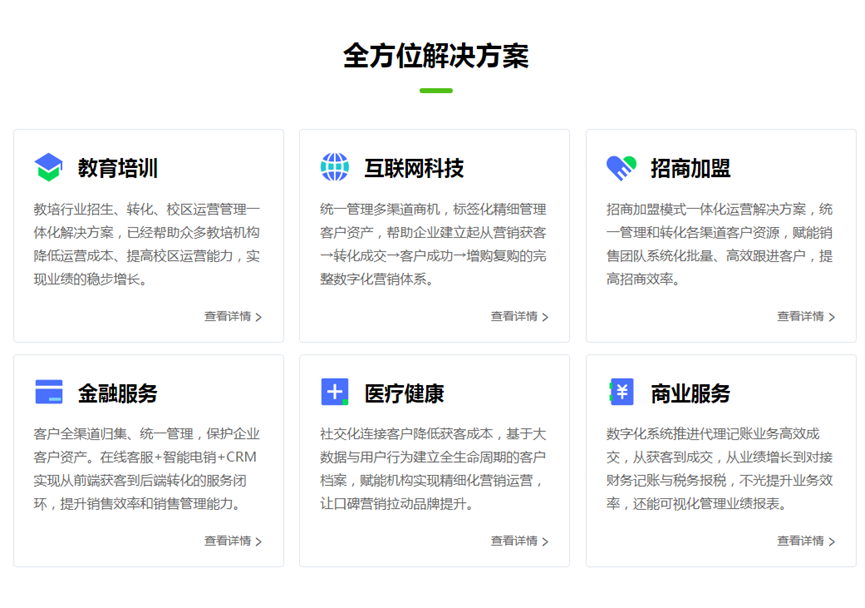 全方位解决方案

教育培训

教培行业招生、转化、校区运营管理一体化解决方案，已经帮助众多教培机构降低运营成本、提高校区运营能力，实现业绩的稳步增长。

查看详情 >

互联网科技

统一管理多渠道商机，标签化精细管理客户资产，帮助企业建立起从营销获客→转化成交→客户成功→增购复购的完整数字化营销体系。

查看详情 >

招商加盟

招商加盟模式一体化运营解决方案，统一管理和转化各渠道客户资源，赋能销售团队系统化批量、高效跟进客户，提高招商效率。

查看详情 >

金融服务

客户全渠道归集、统一管理，保护企业客户资产。在线客服+智能电销+CRM实现从前端获客到后端转化的服务闭环，提升销售效率和销售管理能力。

查看详情 >

医疗健康

社交化连接客户降低获客成本，基于大数据与用户行为建立全生命周期的客户档案，赋能机构实现精细化营销运营，让口碑营销拉动品牌提升。

查看详情 >

商业服务

数字化系统推进代理记账业务高效成交，从获客到成交，从业绩增长到对接财务记账与税务报税，不光提升业务效率，还能可视化管理业绩报表。

查看详情 >